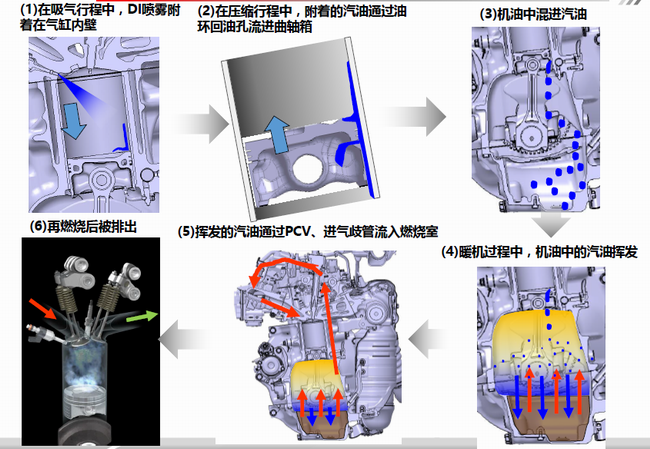 (1)在吸气行程中，DI喷雾附着在气缸内壁

(2)在压缩行程中，附着的汽油通过油环回油孔流进曲轴箱

(3)机油中混进汽油

(4)暖机过程中，机油中的汽油挥发

(5)挥发的汽油通过PCV、进气歧管流入燃烧室

(6)再燃烧后被排出